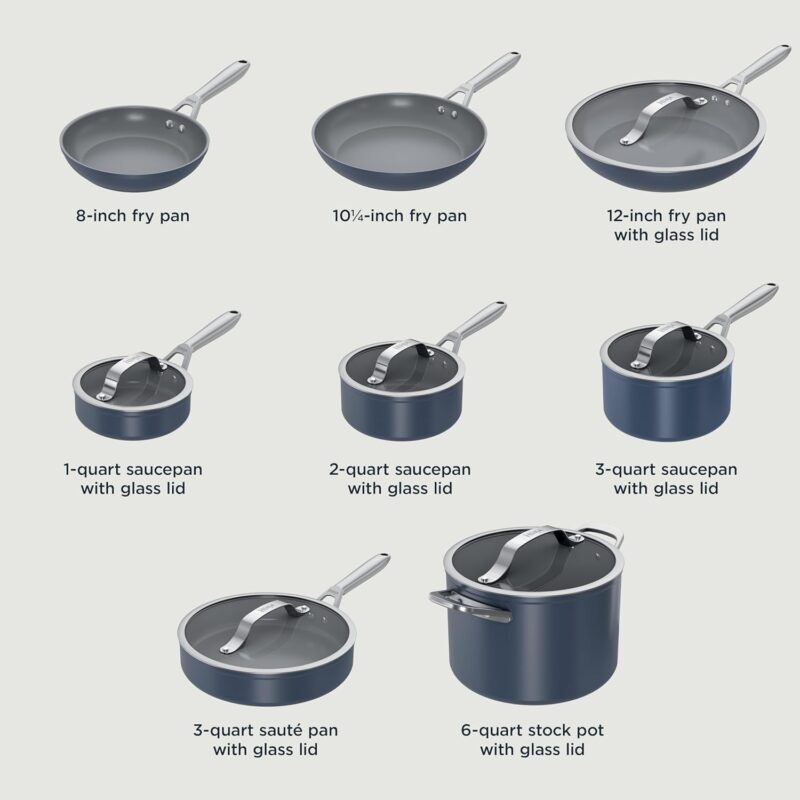 8-inch fry pan

10¼-inch fry pan

12-inch fry pan with glass lid

1-quart saucepan with glass lid

2-quart saucepan with glass lid

3-quart saucepan with glass lid

3-quart sauté pan with glass lid

6-quart stock pot with glass lid